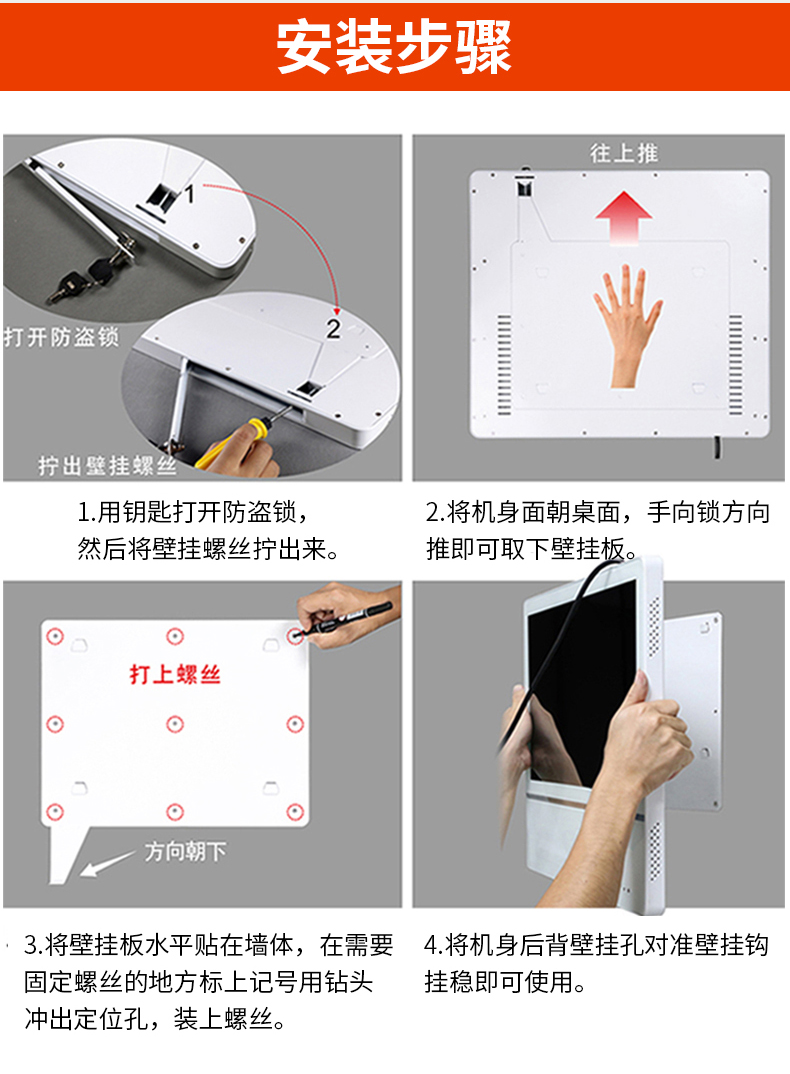 安装步骤

1

打开防盗锁

2

拧出壁挂螺丝

往上推

1.用钥匙打开防盗锁，然后将壁挂螺丝拧出来。

2.将机身面朝桌面，手向锁方向推即可取下壁挂板。

打上螺丝

方向朝下

3.将壁挂板水平贴在墙体，在需要固定螺丝的地方标上记号用钻头冲出定位孔，装上螺丝。

4.将机身后背壁挂孔对准壁挂钩挂稳即可使用。